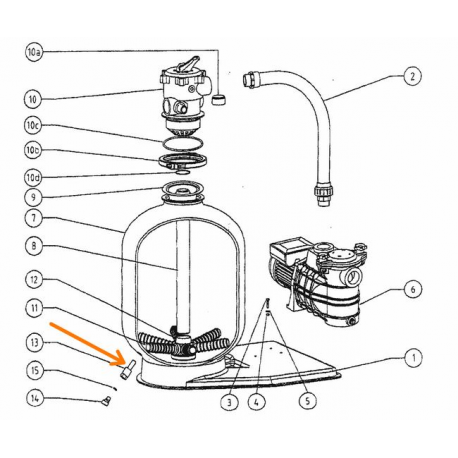 10a
10
10c
10b
10d
9
7
8
12
11
13
15
14
2
6
1
3
4
5